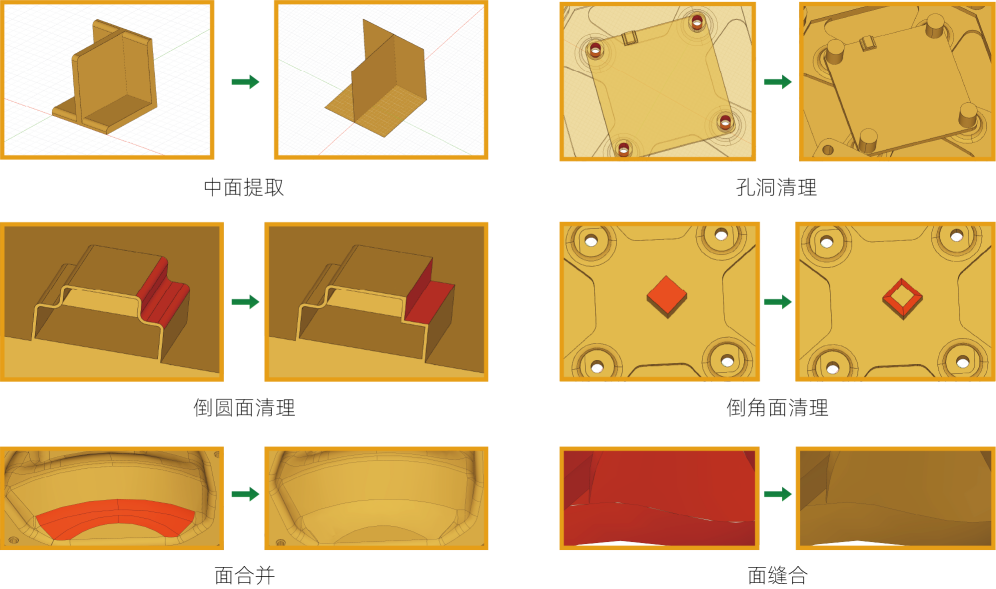 中面提取

孔洞清理

倒圆面清理

倒角面清理

面合并

面缝合